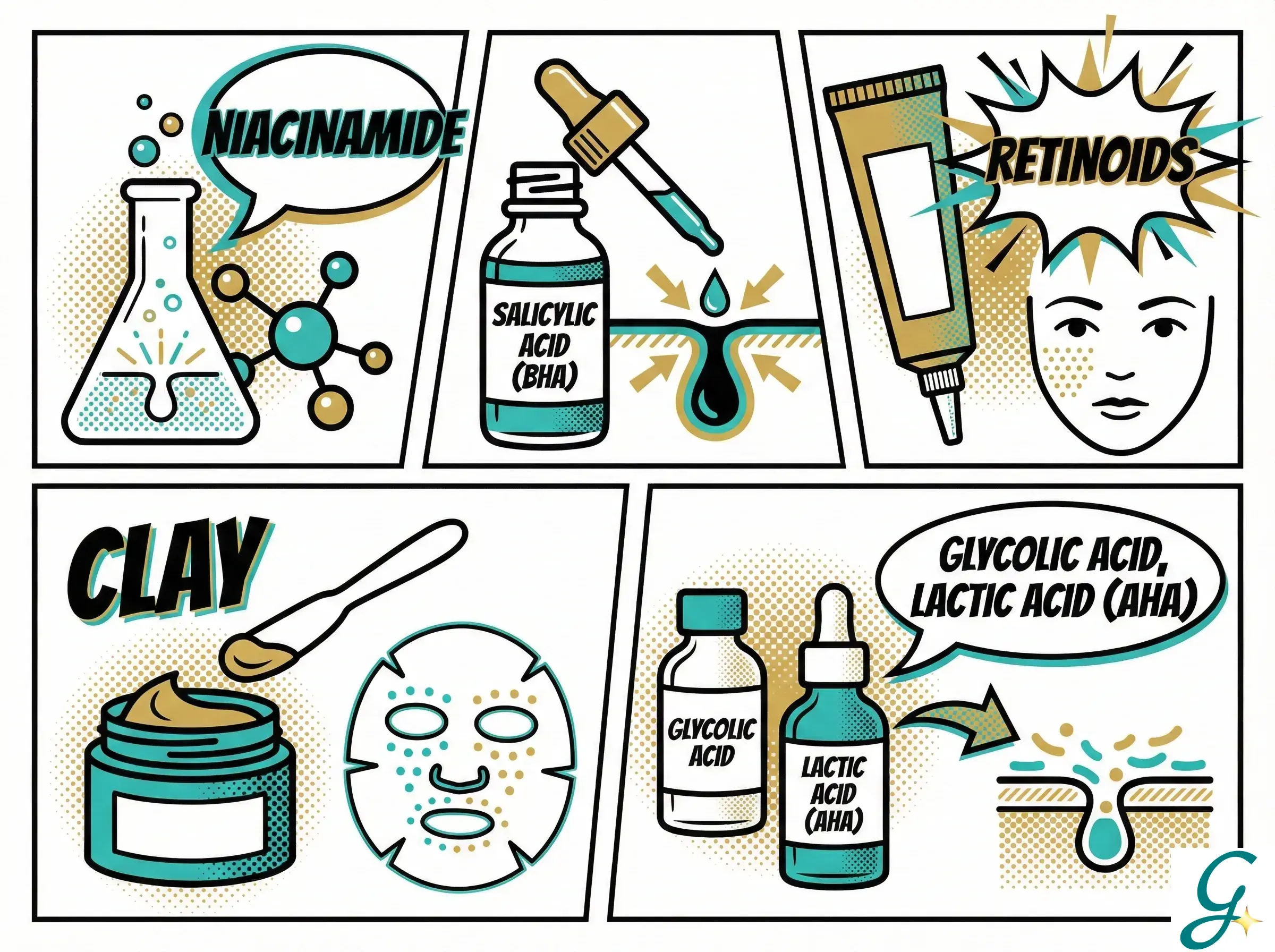 NIACINAMIDE

SALICYLIC ACID (BHA)

RETINOIDS

CLAY

GLYCOLIC ACID, LACTIC ACID (AHA)

GLYCOLIC ACID

LACTIC ACID (AHA)

G