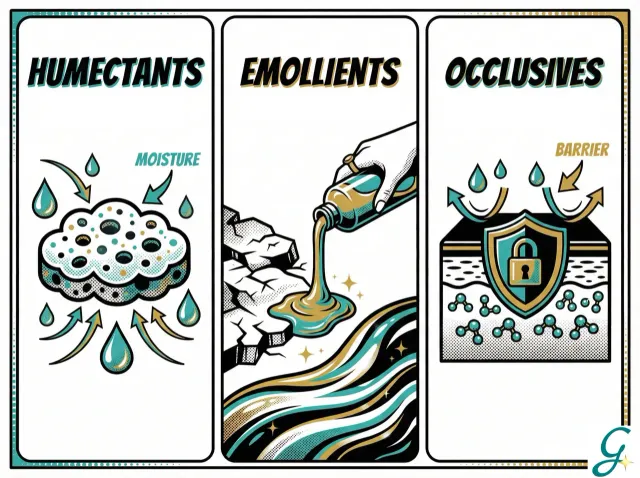 HUMECTANTS

MOISTURE

EMOLLIENTS

OCCLUSIVES

BARRIER

G